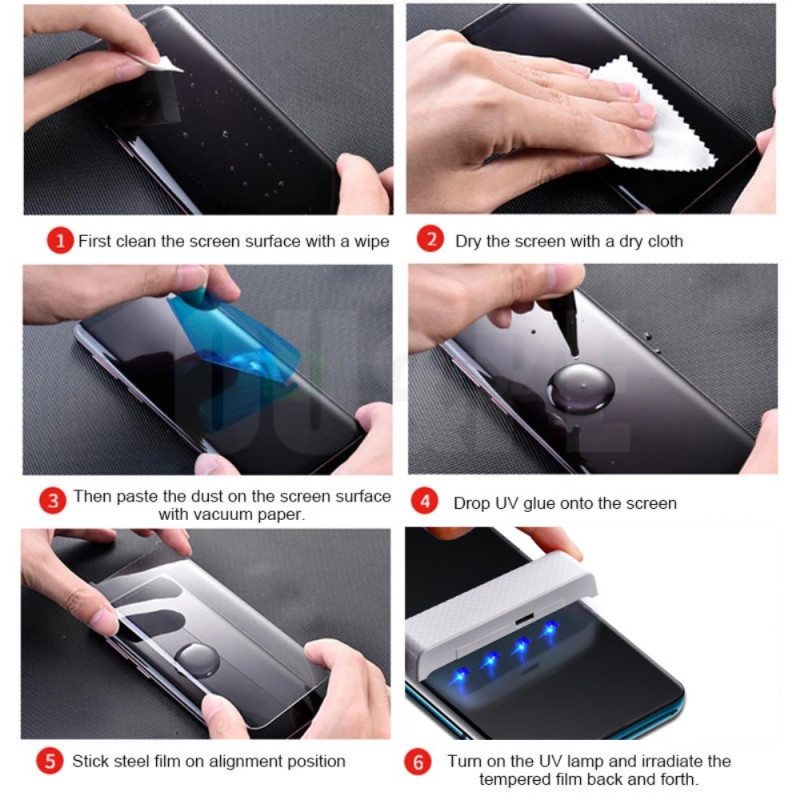 1 First clean the screen surface with a wipe

2 Dry the screen with a dry cloth

3 Then paste the dust on the screen surface with vacuum paper.

4 Drop UV glue onto the screen

5 Stick steel film on alignment position

6 Turn on the UV lamp and irradiate the tempered film back and forth.